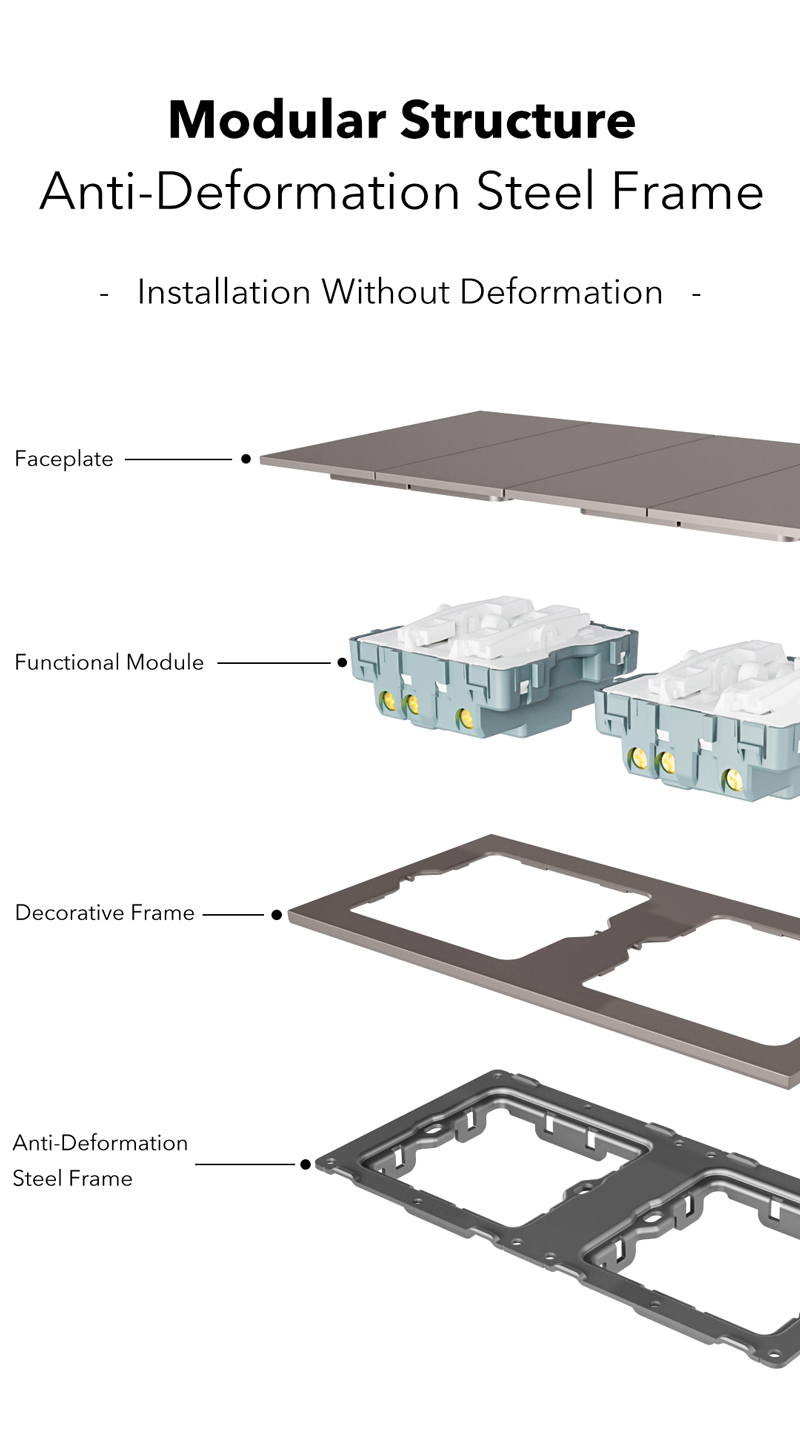 Modular Structure

Anti-Deformation Steel Frame

- Installation Without Deformation -

Faceplate

Functional Module

Decorative Frame

Anti-Deformation Steel Frame